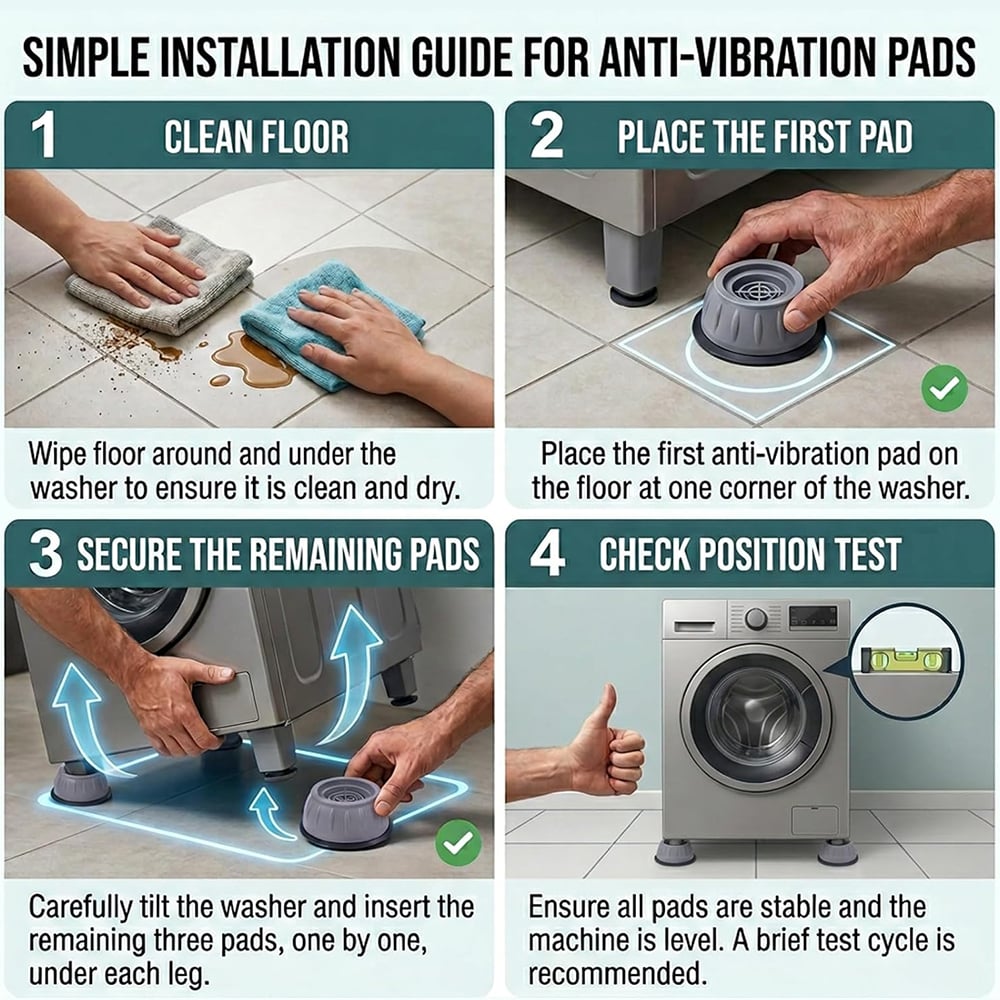 SIMPLE INSTALLATION GUIDE FOR ANTI-VIBRATION PADS

1 CLEAN FLOOR

Wipe floor around and under the washer to ensure it is clean and dry.

2 PLACE THE FIRST PAD

Place the first anti-vibration pad on the floor at one corner of the washer.

3 SECURE THE REMAINING PADS

Carefully tilt the washer and insert the remaining three pads, one by one, under each leg.

4 CHECK POSITION TEST

Ensure all pads are stable and the machine is level. A brief test cycle is recommended.